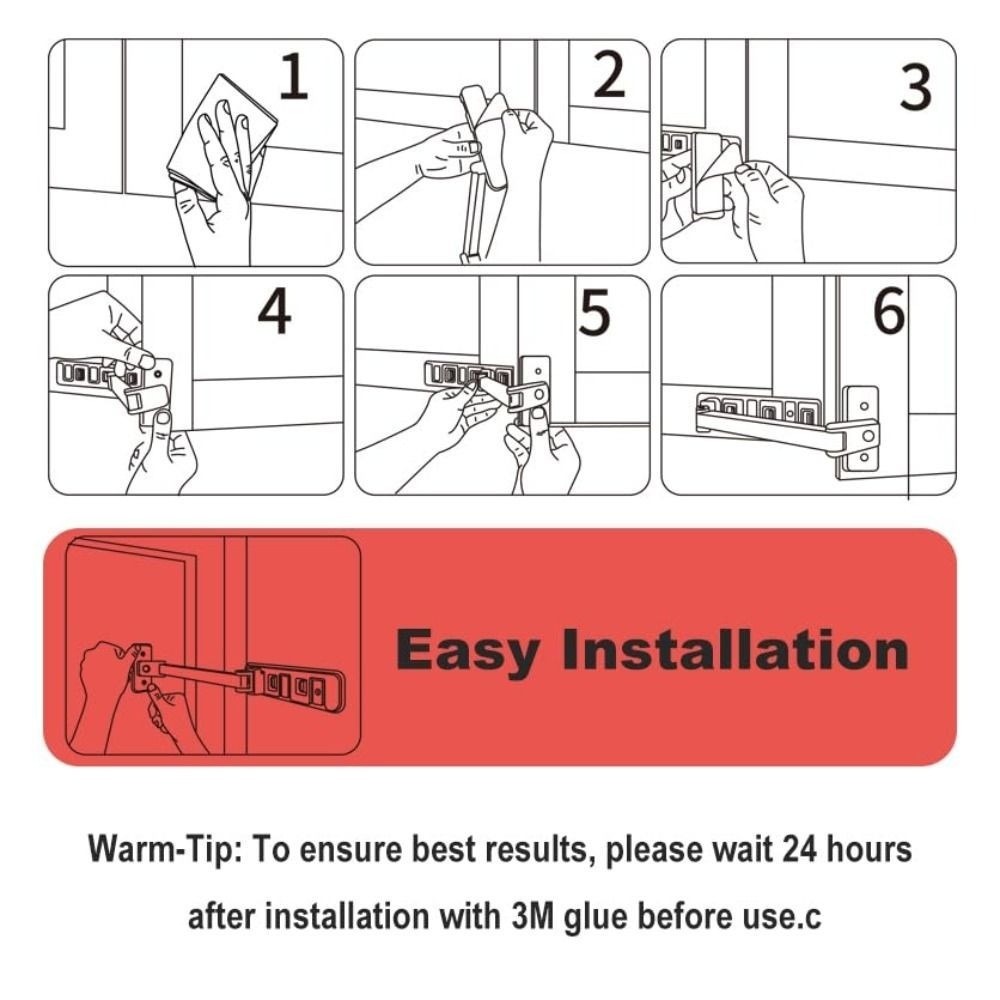 1

2

3

4

5

6

Easy Installation

Warm-Tip: To ensure best results, please wait 24 hours after installation with 3M glue before use.c